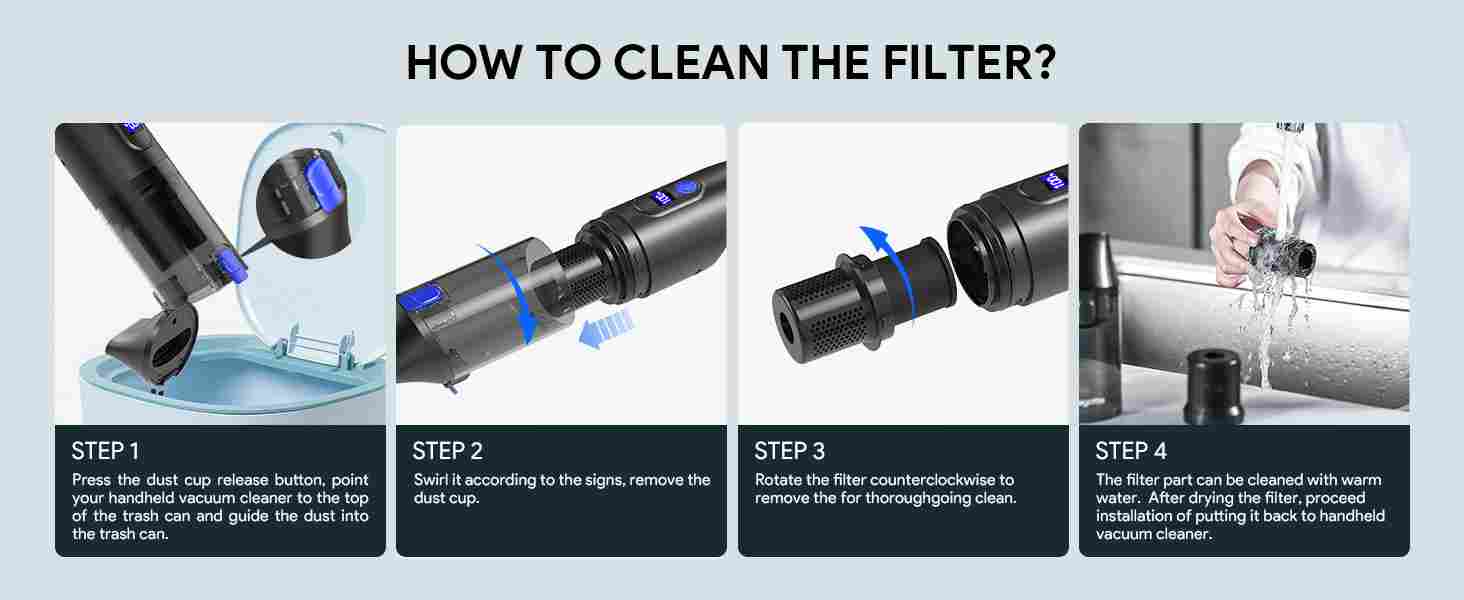 HOW TO CLEAN THE FILTER?

STEP 1
Press the dust cup release button, point your handheld vacuum cleaner to the top of the trash can and guide the dust into the trash can.

STEP 2
Swirl it according to the signs, remove the dust cup.

STEP 3
Rotate the filter counterclockwise to remove the for thoroughgoing clean.

STEP 4
The filter part can be cleaned with warm water. After drying the filter, proceed installation of putting it back to handheld vacuum cleaner.